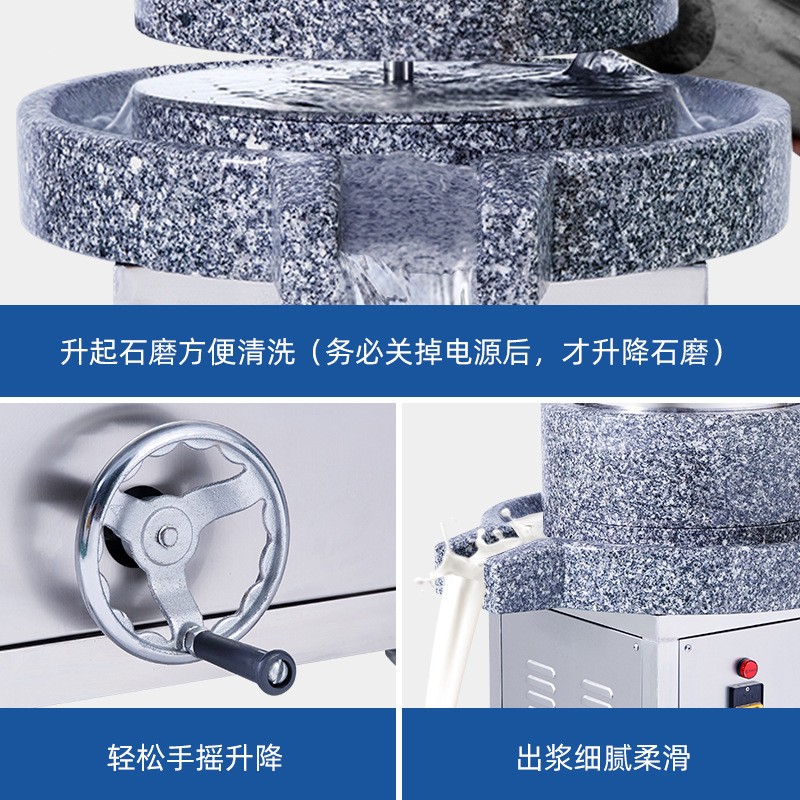 升起石磨方便清洗（务必关掉电源后，才升降石磨）

轻松手摇升降

出浆细腻柔滑