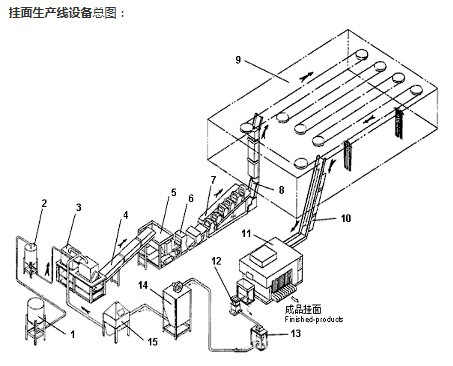 挂面生产线设备总图：

9

7

8

5

6

2

3

4

10

11

12

14

成品挂面
Finished-products

1

15

13