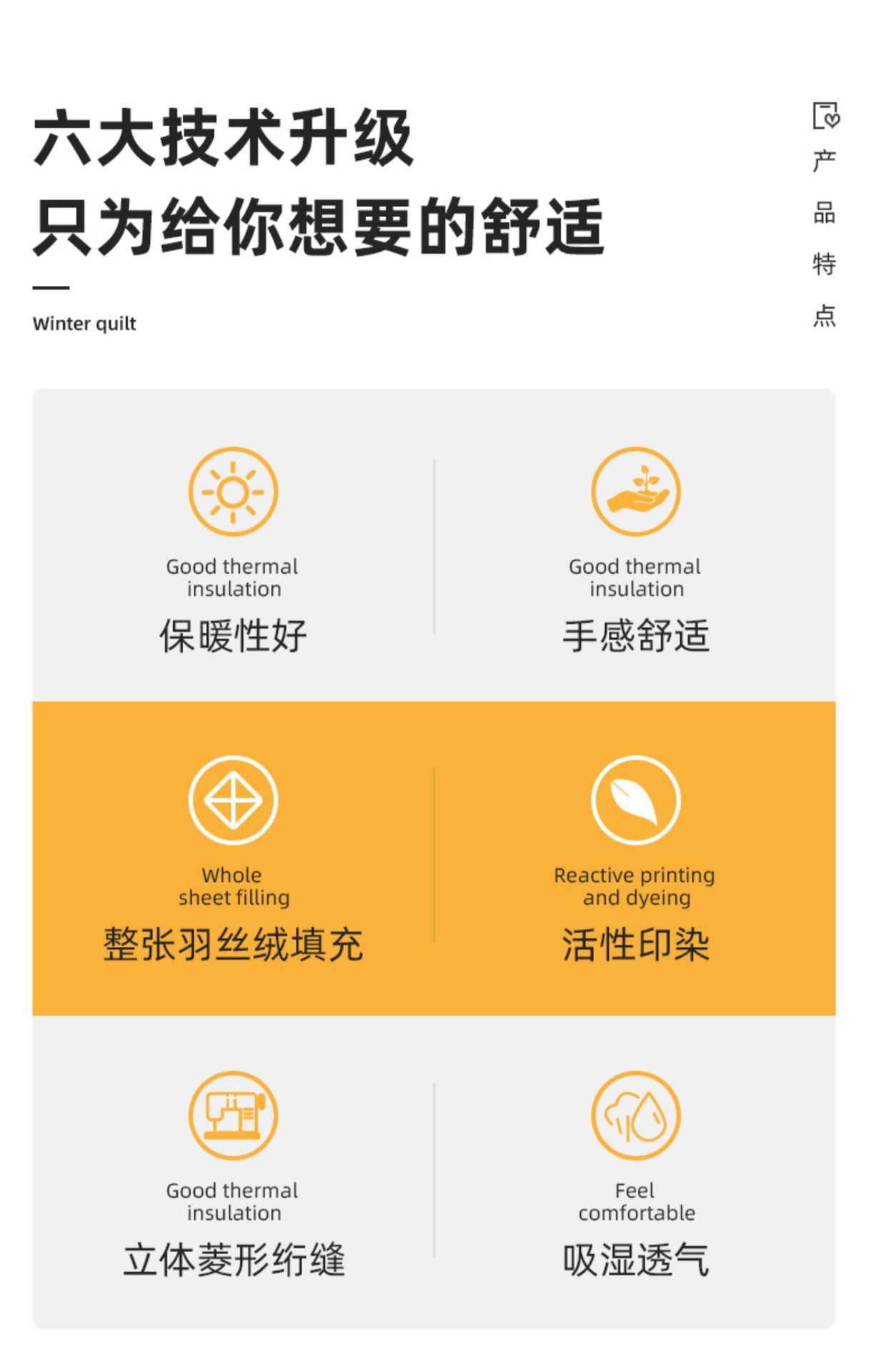 六大技术升级
只为给你想要的舒适

Winter quilt

产
品
特
点

Good thermal insulation
保暖性好

Good thermal insulation
手感舒适

Whole sheet filling
整张羽丝绒填充

Reactive printing and dyeing
活性印染

Good thermal insulation
立体菱形绗缝

Feel comfortable
吸湿透气