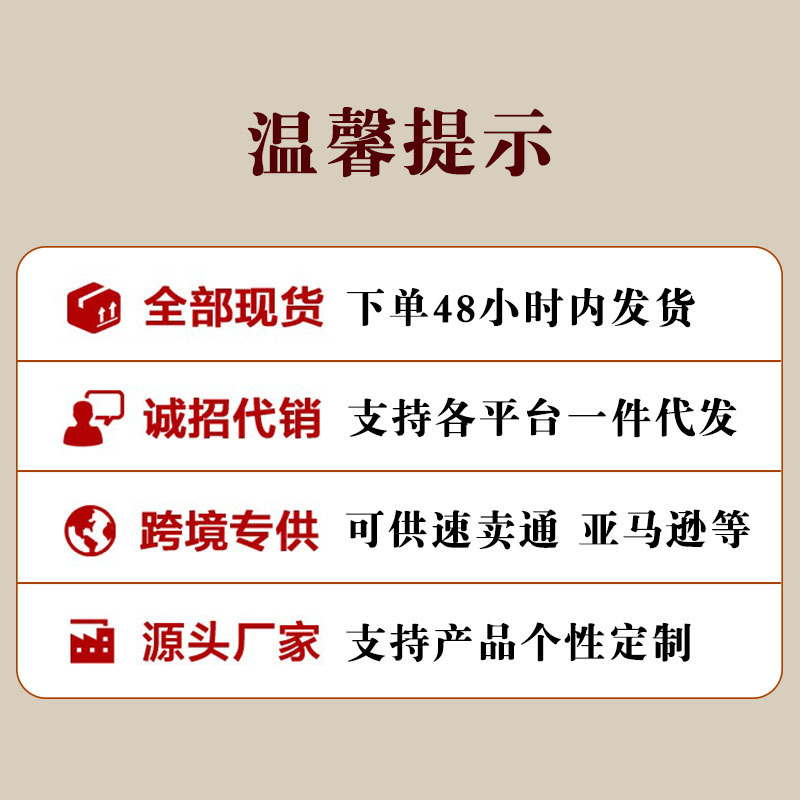 温馨提示

全部现货 下单48小时内发货

诚招代销 支持各平台一件代发

跨境专供 可供速卖通 亚马逊等

源头厂家 支持产品个性定制