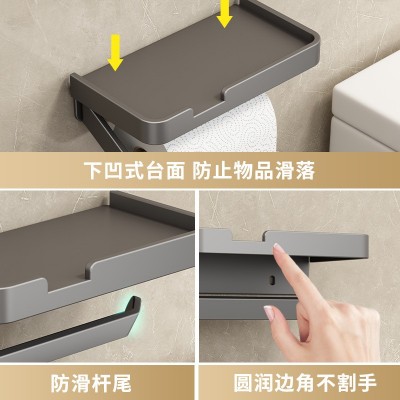 下凹式台面 防止物品滑落

防滑杆尾

圆润边角不割手